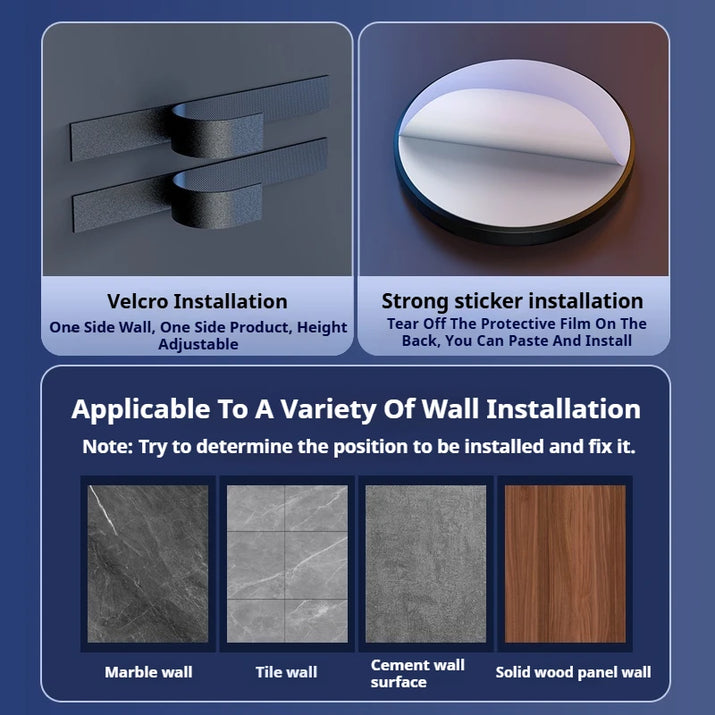 Velcro Installation
One Side Wall, One Side Product, Height Adjustable

Strong sticker installation
Tear Off The Protective Film On The Back, You Can Paste And Install

Applicable To A Variety Of Wall Installation
Note: Try to determine the position to be installed and fix it.

Marble wall

Tile wall

Cement wall surface

Solid wood panel wall